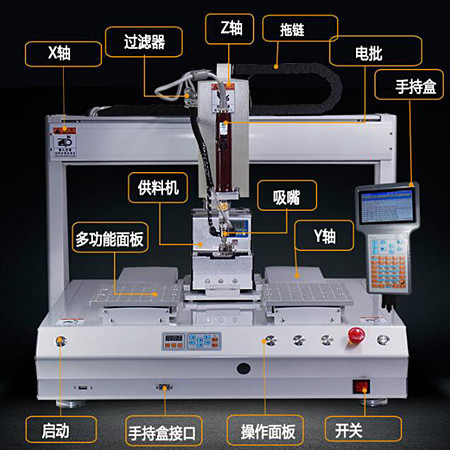 X轴

过滤器

Z轴

拖链

电批

手持盒

供料机

吸嘴

多功能面板

Y轴

启动

手持盒接口

操作面板

开关